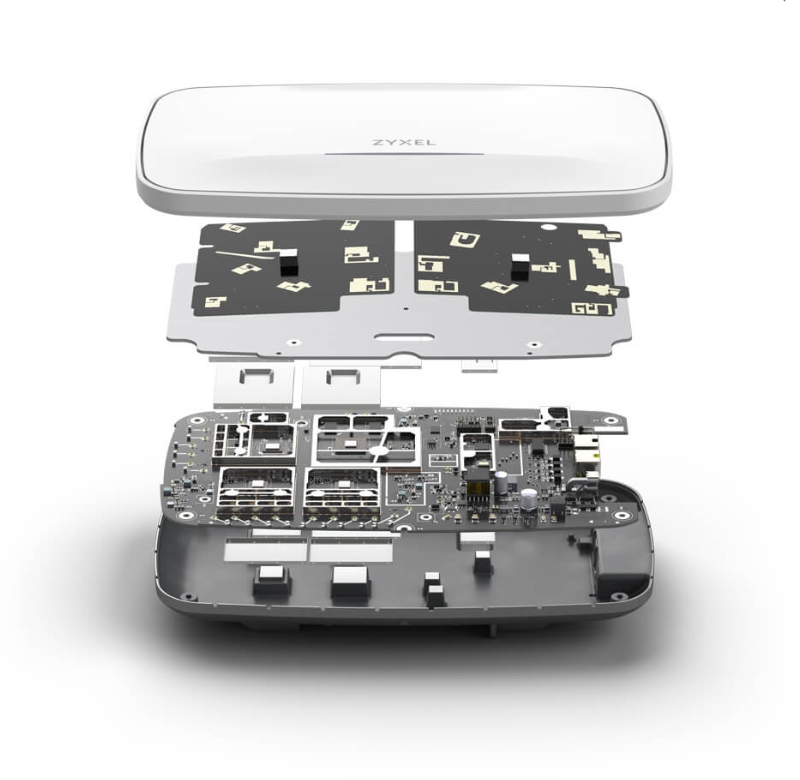 ZYXEL